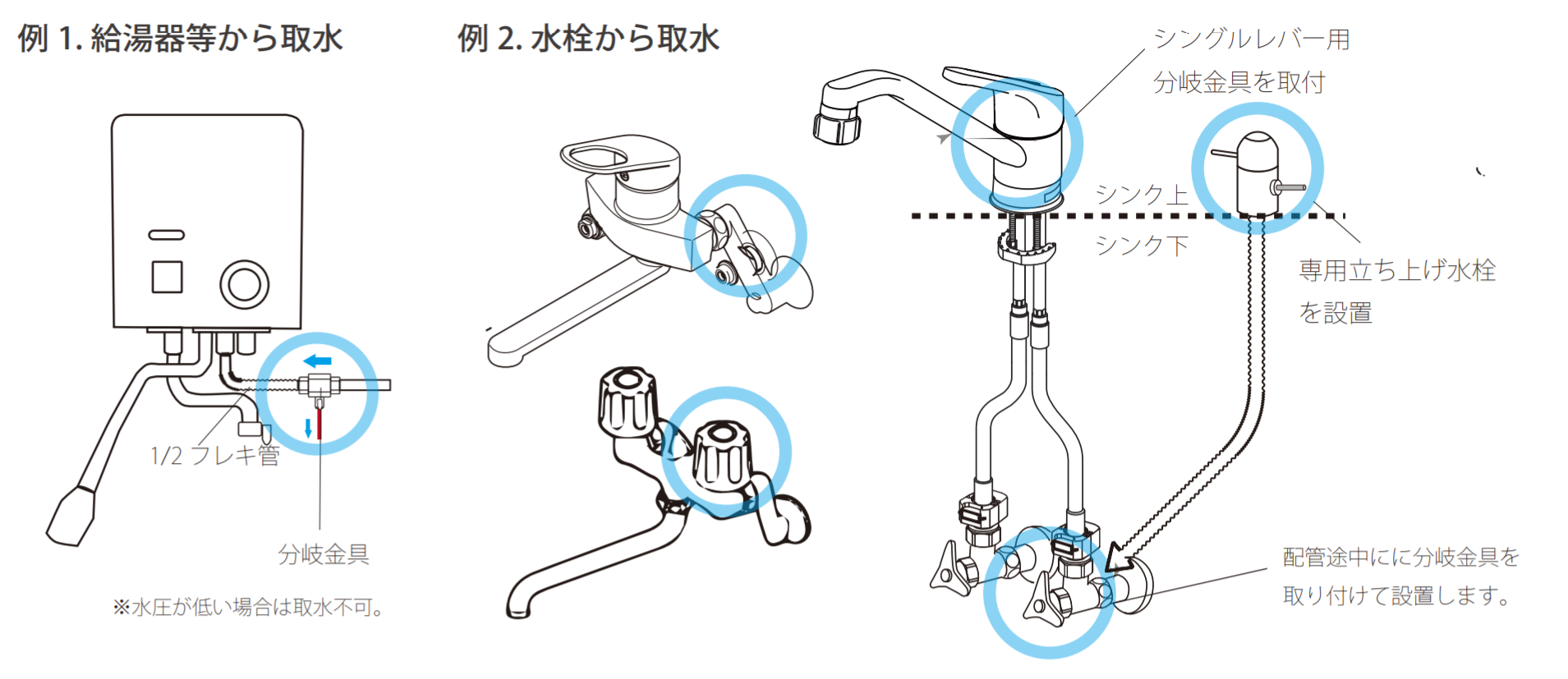 例 1. 給湯器等から取水

1/2 フレキ管

分岐金具

※水圧が低い場合は取水不可。

例 2. 水栓から取水

シングルレバー用
分岐金具を取付

シンク上

シンク下

専用立ち上げ水栓
を設置

配管途中にに分岐金具を
取り付けて設置します。